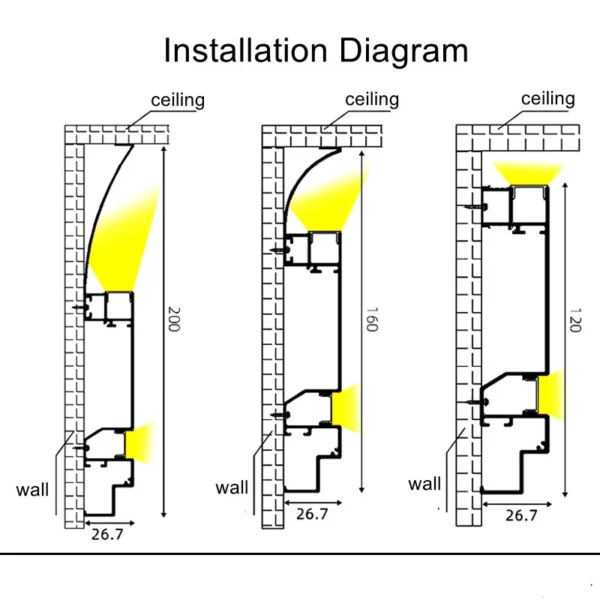 Installation Diagram

ceiling

200

wall

26.7

ceiling

160

wall

26.7

ceiling

120

wall

26.7