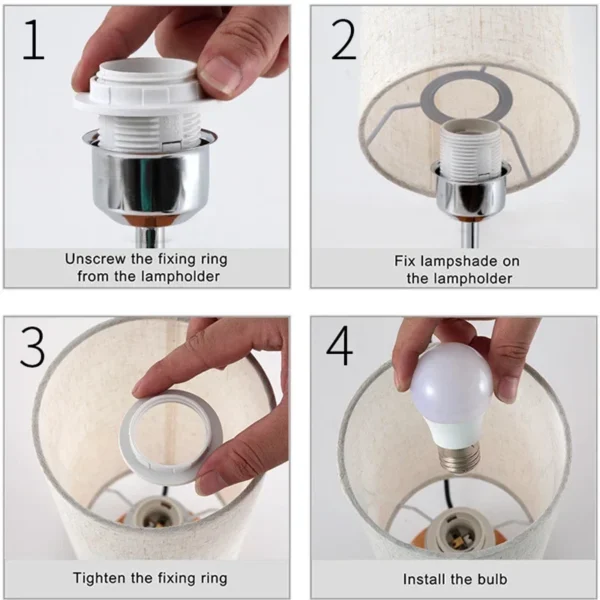 1

Unscrew the fixing ring from the lampholder

2

Fix lampshade on the lampholder

3

Tighten the fixing ring

4

Install the bulb